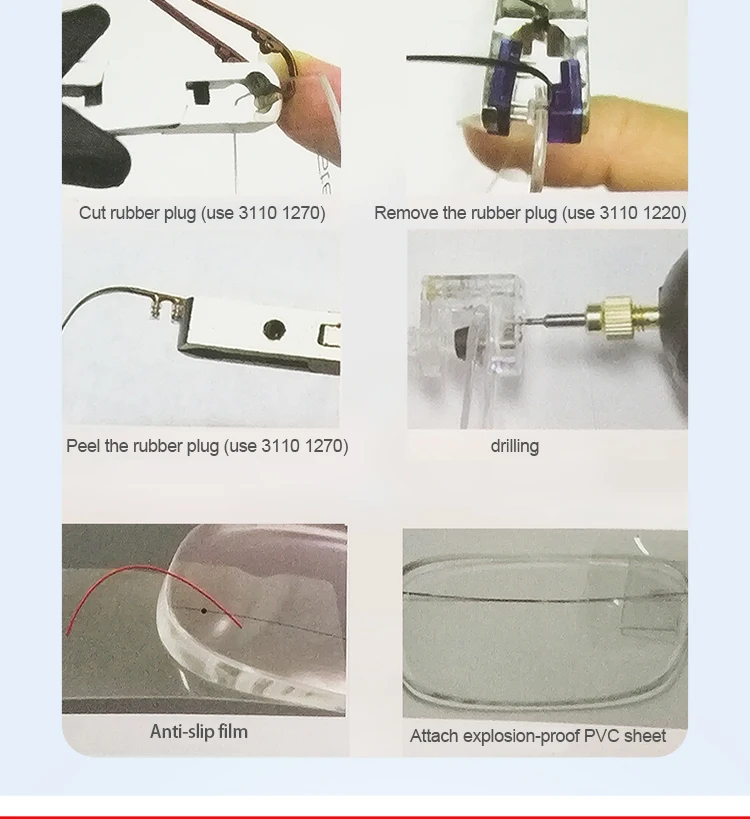 Cut rubber plug (use 3110 1270)

Remove the rubber plug (use 3110 1220)

Peel the rubber plug (use 3110 1270)

drilling

Anti-slip film

Attach explosion-proof PVC sheet